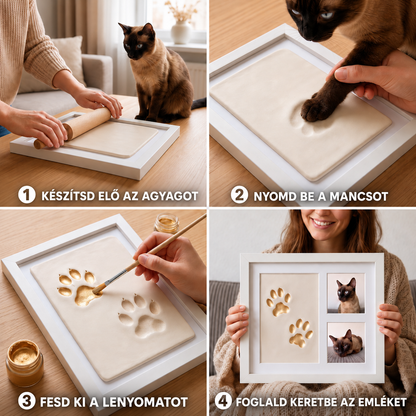 1 KÉSZÍTSD ELŐ AZ AGYAGOT

2 NYOMD BE A MANCSOT

3 FESD KI A LENYOMATOT

4 FOGLALD KERETBE AZ EMLÉKET